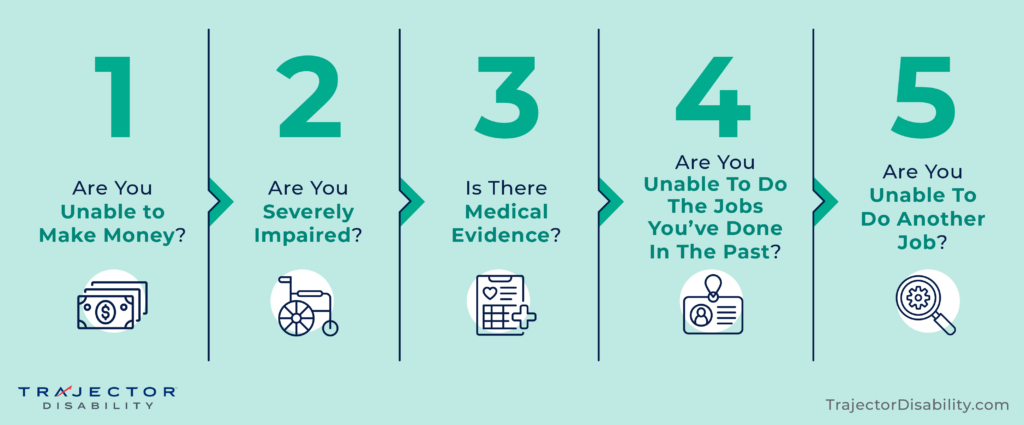 1

Are You Unable to Make Money?

2

Are You Severely Impaired?

3

Is There Medical Evidence?

4

Are You Unable To Do The Jobs You've Done In The Past?

5

Are You Unable To Do Another Job?

TRAJECTOR DISABILITY

TrajectorDisability.com