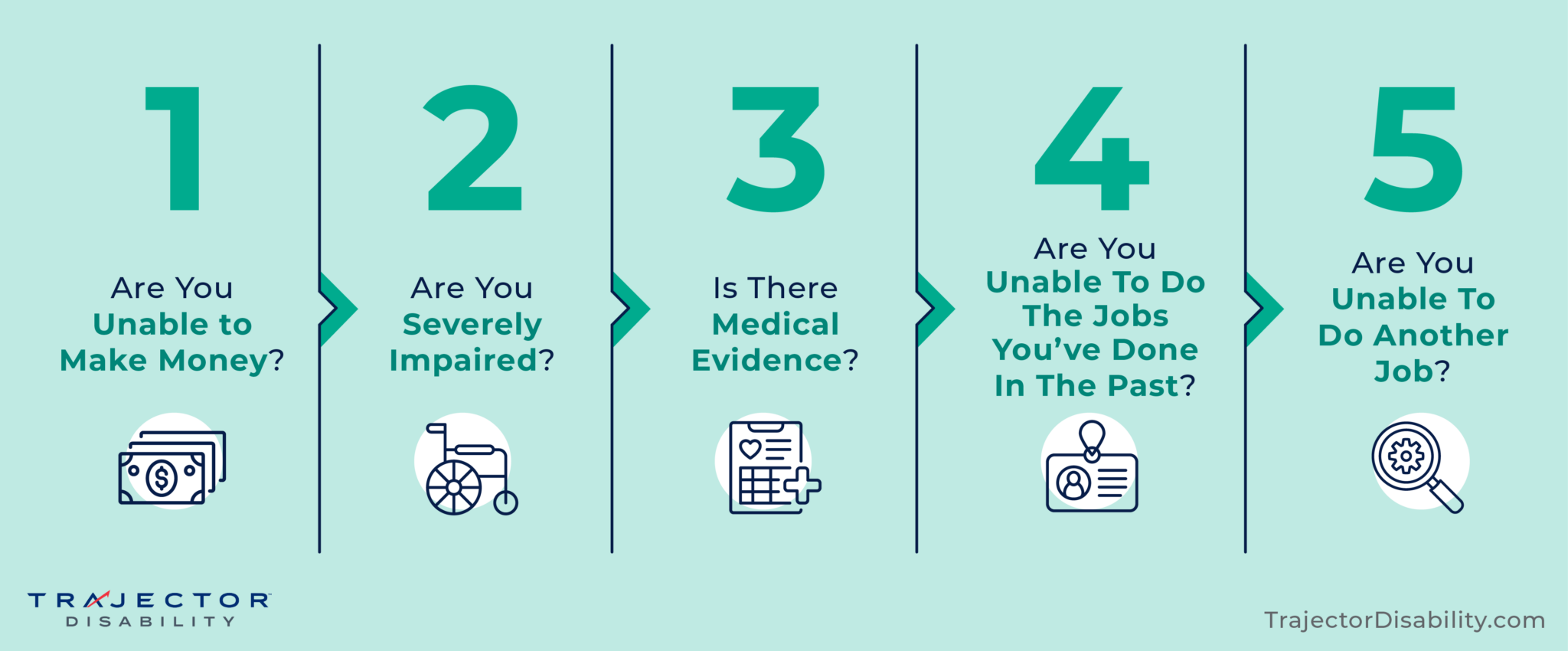 1

Are You Unable to Make Money?

2

Are You Severely Impaired?

3

Is There Medical Evidence?

4

Are You Unable To Do The Jobs You've Done In The Past?

5

Are You Unable To Do Another Job?

TRAJECTOR DISABILITY

TrajectorDisability.com